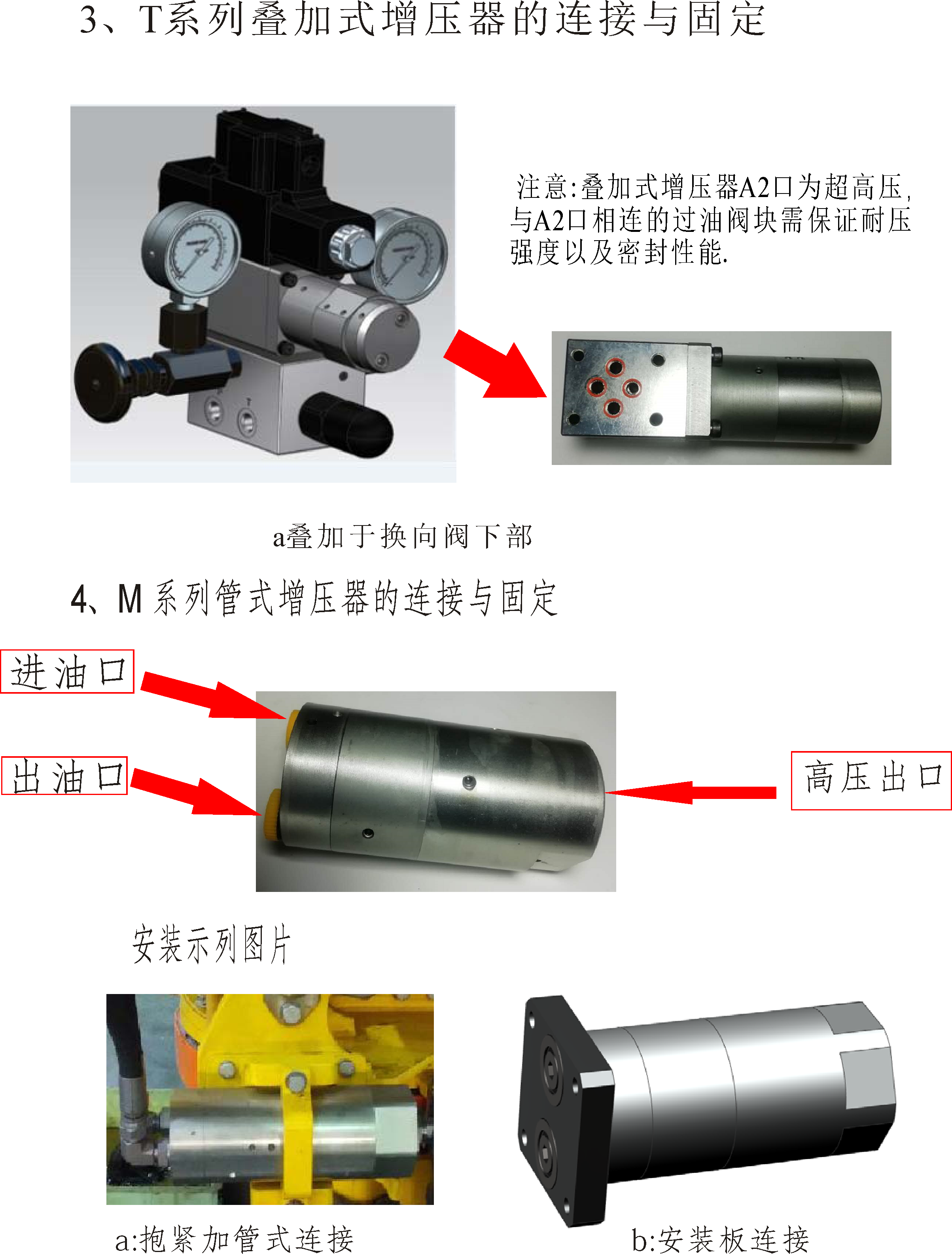 3、T系列叠加式增压器的连接与固定

注意:叠加式增压器A2口为超高压,与A2口相连的过油阀块需保证耐压强度以及密封性能.

a叠加于换向阀下部

4、M 系列管式增压器的连接与固定

进油口

出油口

高压出口

安装示列图片

a:抱紧加管式连接

b:安装板连接